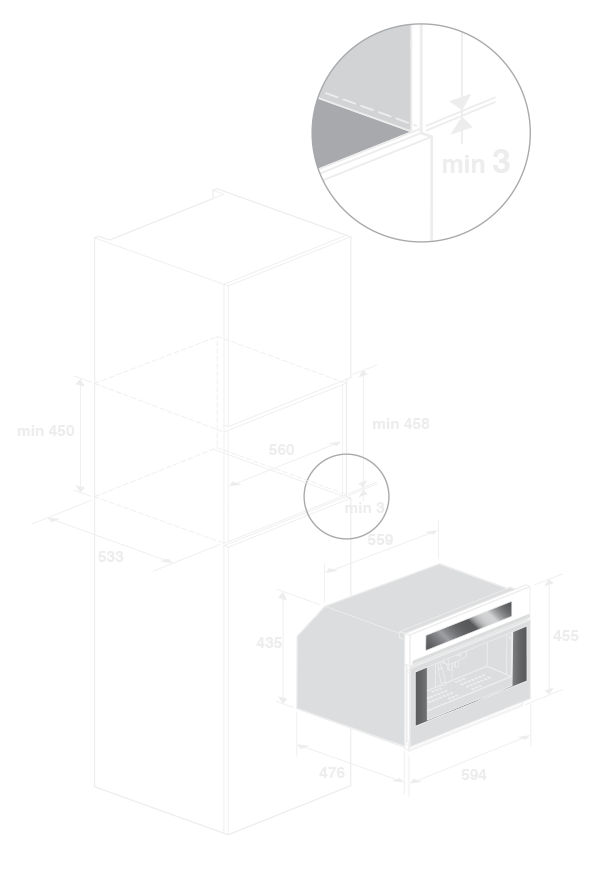 min 3

min 450

min 458

560

min 3

533

559

435

455

476

594