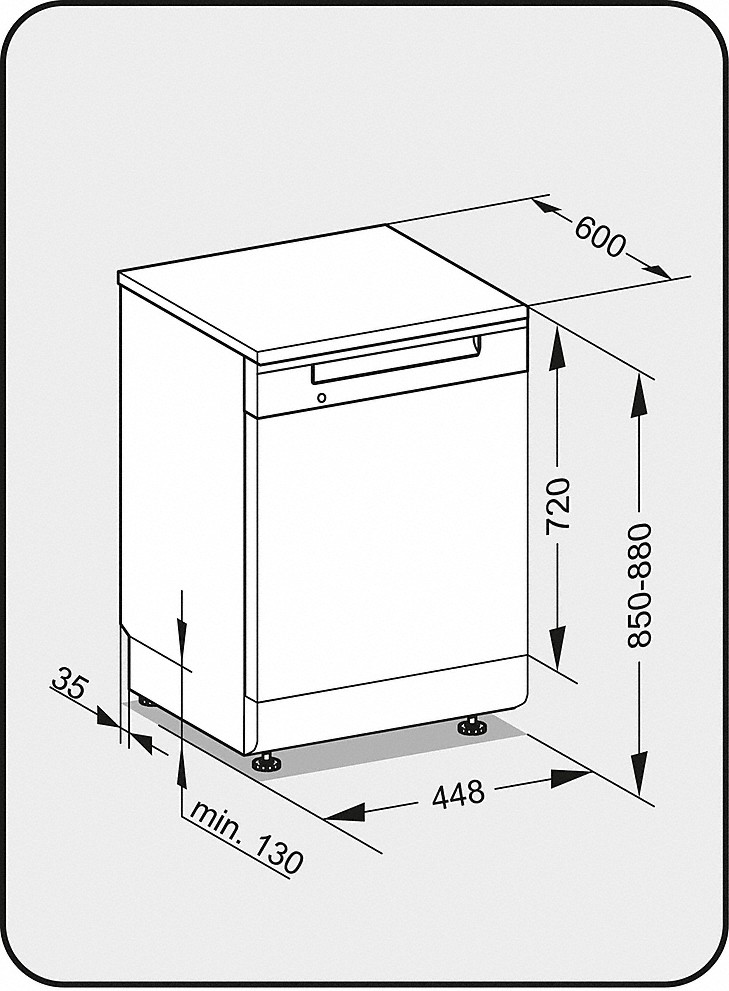 600
720
850-880
35
448
min. 130