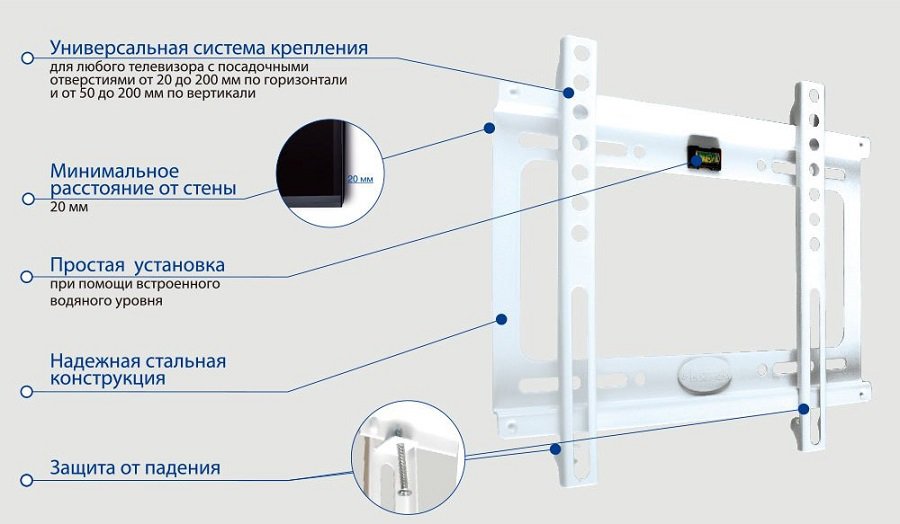 Универсальная система крепления
для любого телевизора с посадочными отверстиями от 20 до 200 мм по горизонтали и от 50 до 200 мм по вертикали

Минимальное расстояние от стены
20 мм

20 мм

Простая установка
при помощи встроенного водяного уровня

Надежная стальная конструкция

Защита от падения