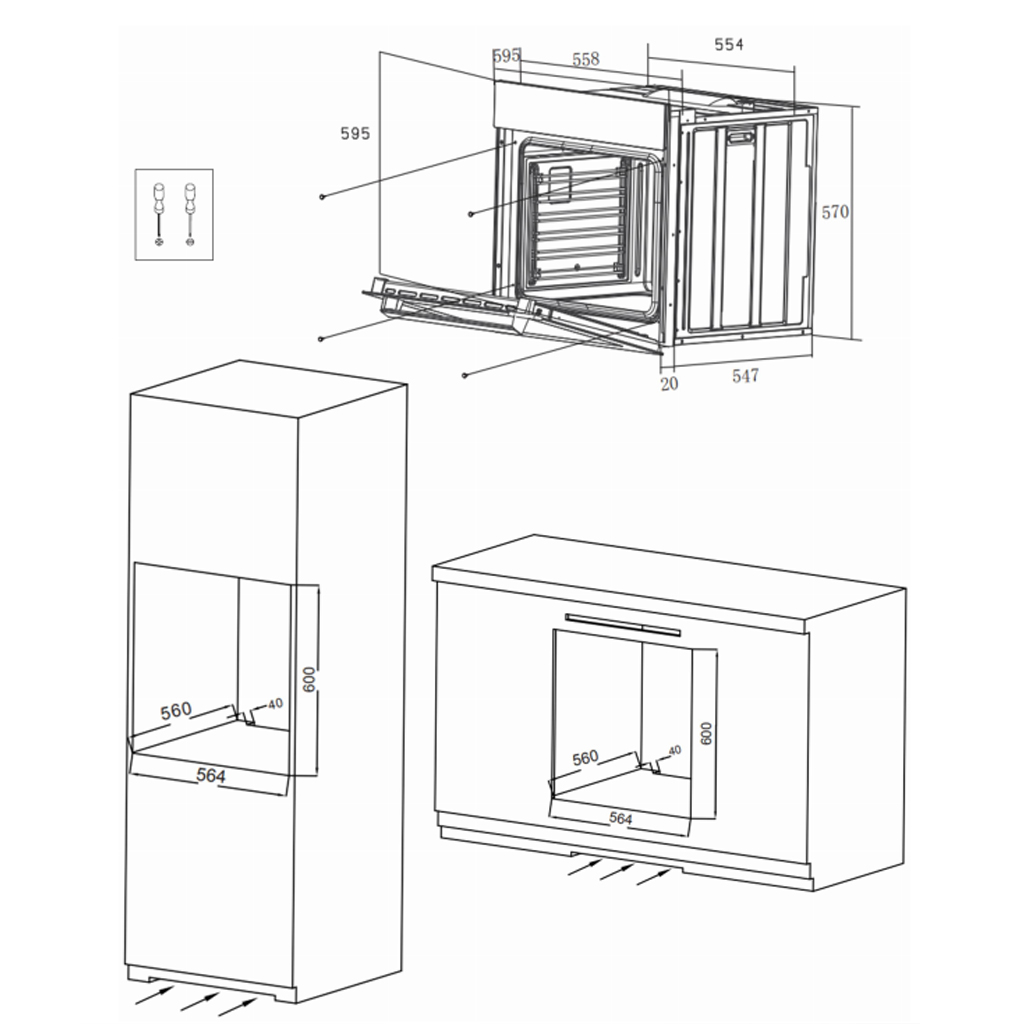 595
558
554
595
570
20
547
600
560
40
564
600
560
40
564