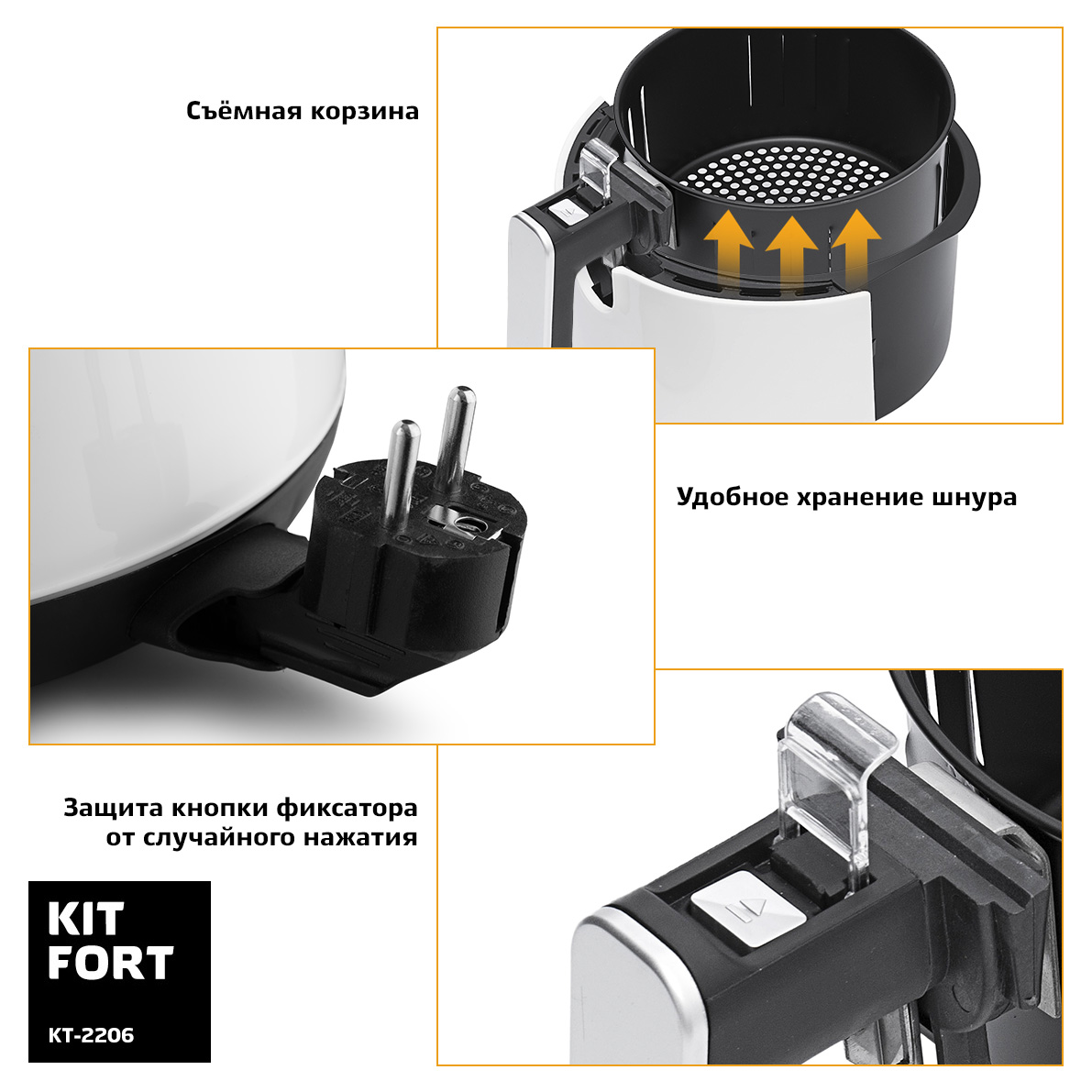 Съёмная корзина

Удобное хранение шнура

Защита кнопки фиксатора от случайного нажатия

KIT FORT

KT-2206