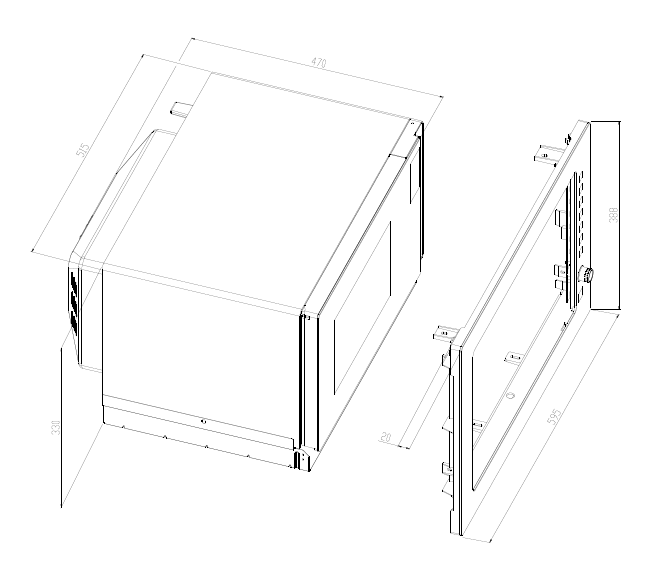 470
515
330
388
20
595