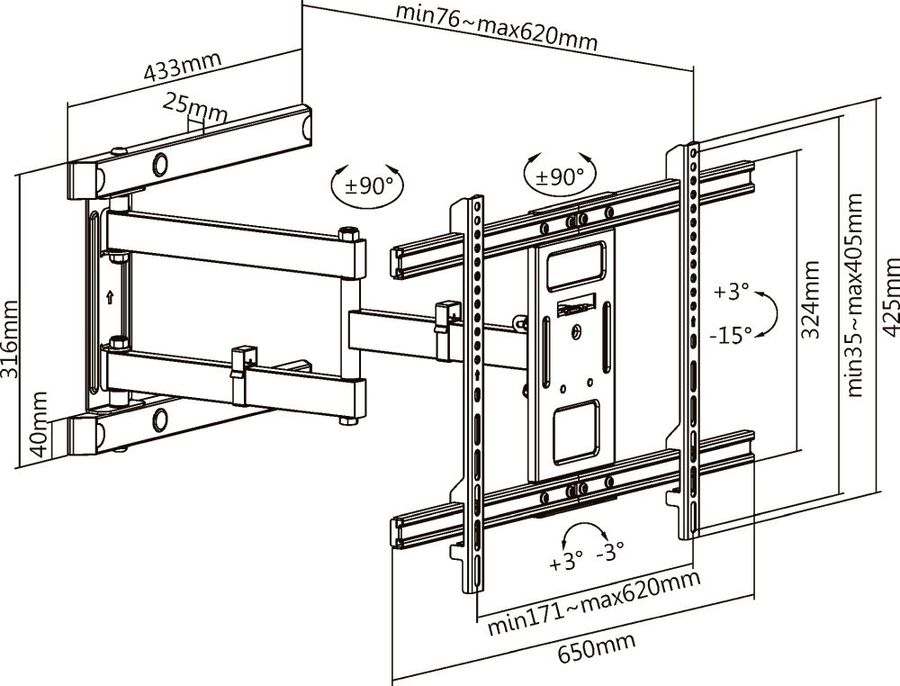 min76~max620mm

433mm

25mm

±90°

±90°

316mm

40mm

+3°

-15°

324mm

min35~max405mm

425mm

+3° -3°

min171~max620mm

650mm