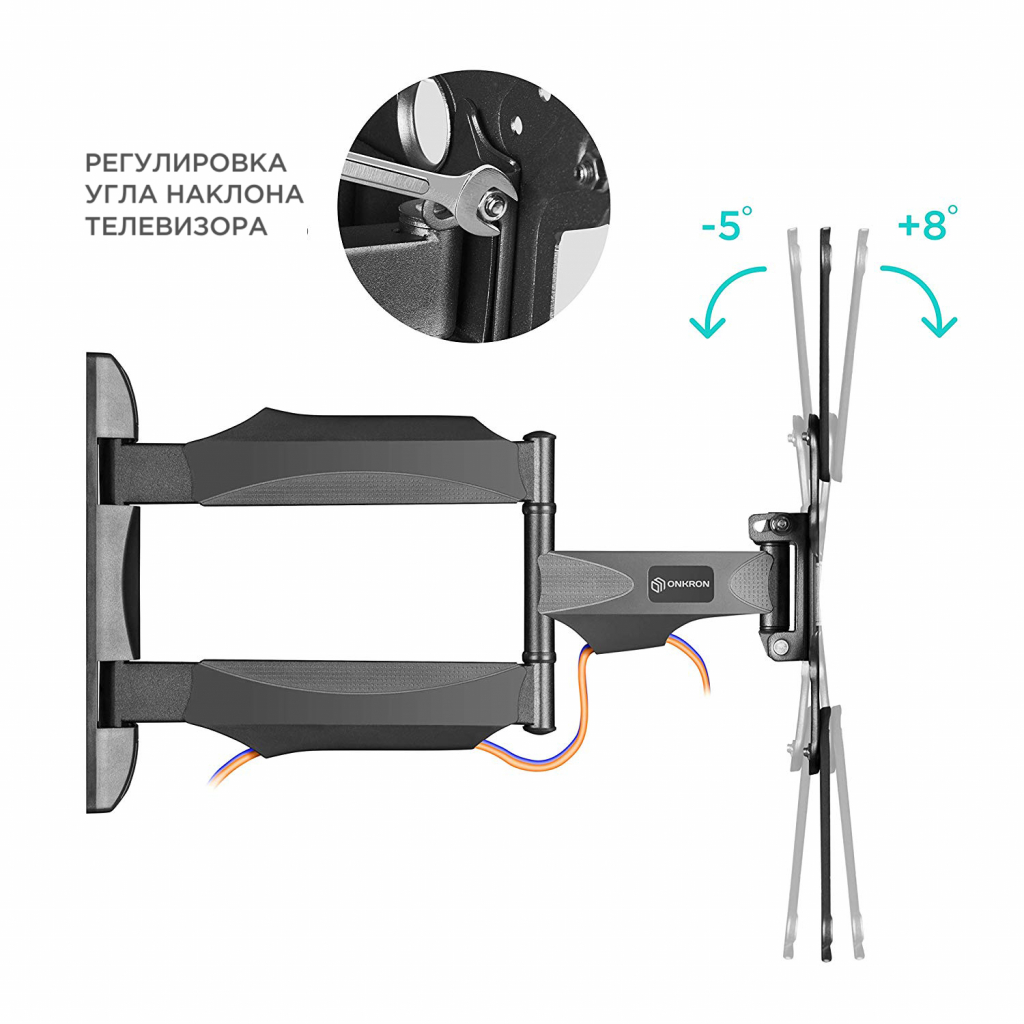 РЕГУЛИРОВКА УГЛА НАКЛОНА ТЕЛЕВИЗОРА

-5°

+8°

ONKRON