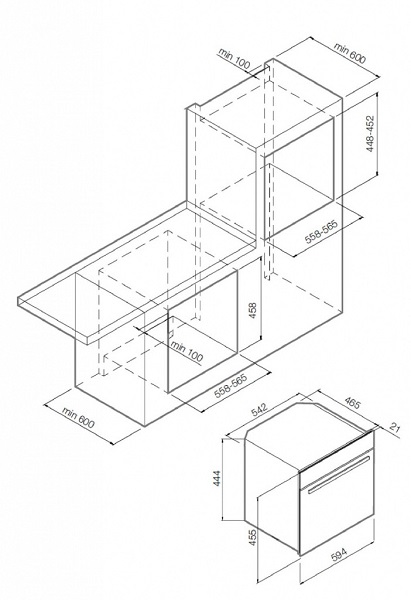 min 100
min 600
448-452
558-565
458
min 100
558-565
min 600
542
465
21
444
455
594