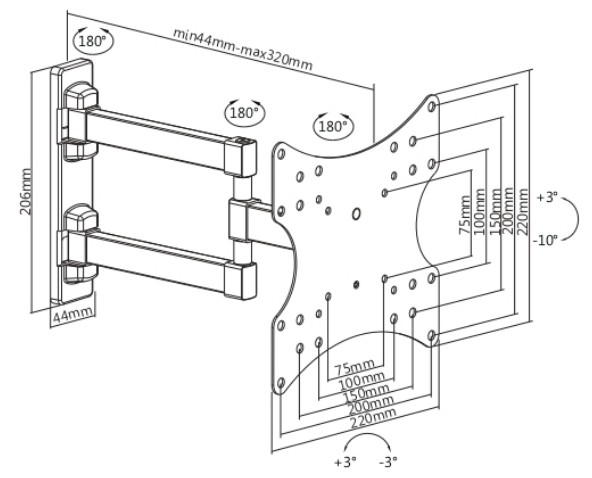 180°
min44mm-max320mm
180°
180°
206mm
44mm
75mm
100mm
150mm
200mm
220mm
+3°
-10°
75mm
100mm
150mm
200mm
220mm
+3°
-3°