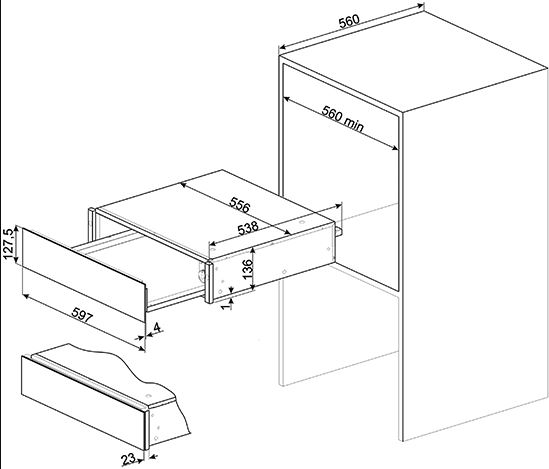 560

560 min

556

538

127.5

136

1

597

4

23