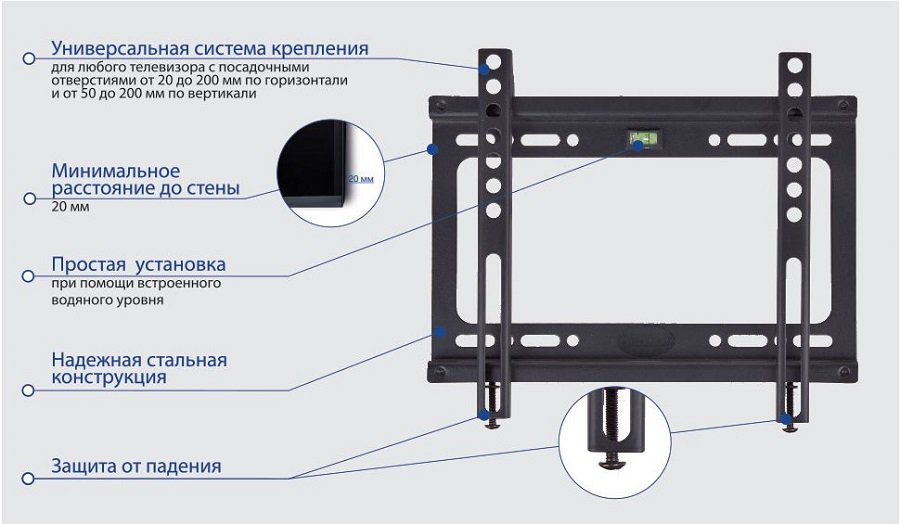 Универсальная система крепления
для любого телевизора с посадочными отверстиями от 20 до 200 мм по горизонтали и от 50 до 200 мм по вертикали

Минимальное расстояние до стены
20 мм

20 мм

Простая установка
при помощи встроенного водяного уровня

Надежная стальная конструкция

Защита от падения