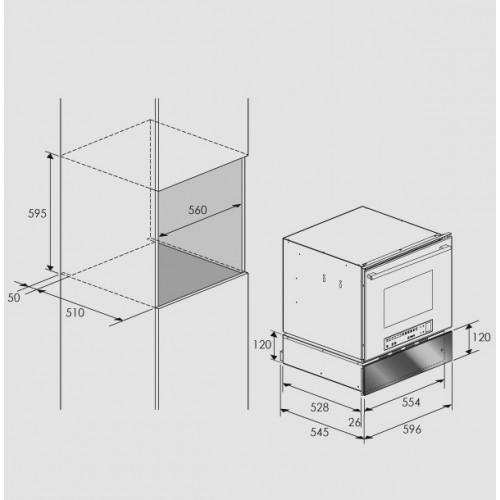 595
560
50
510
120
120
528
554
26
545
596