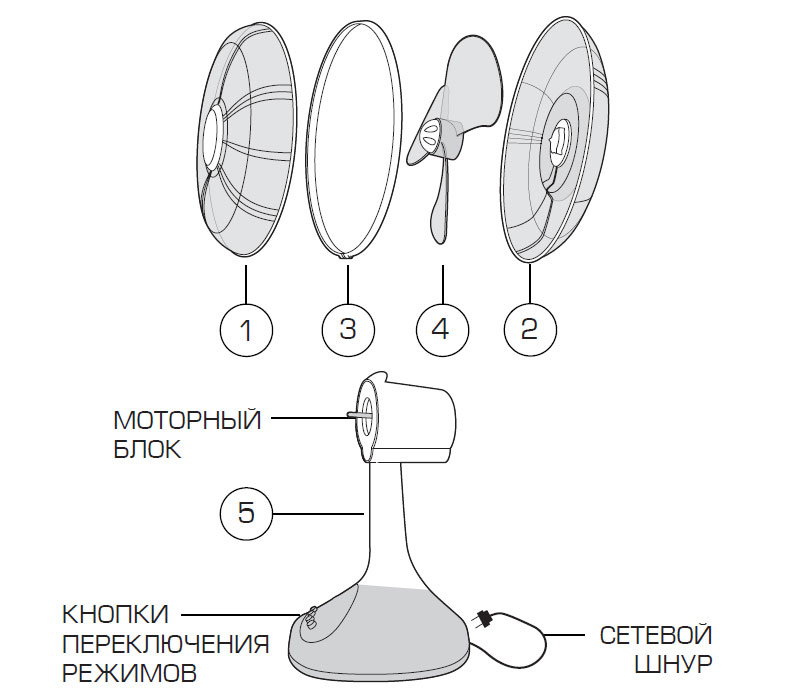 1
3
4
2

МОТОРНЫЙ БЛОК

5

КНОПКИ ПЕРЕКЛЮЧЕНИЯ РЕЖИМОВ

СЕТЕВОЙ ШНУР