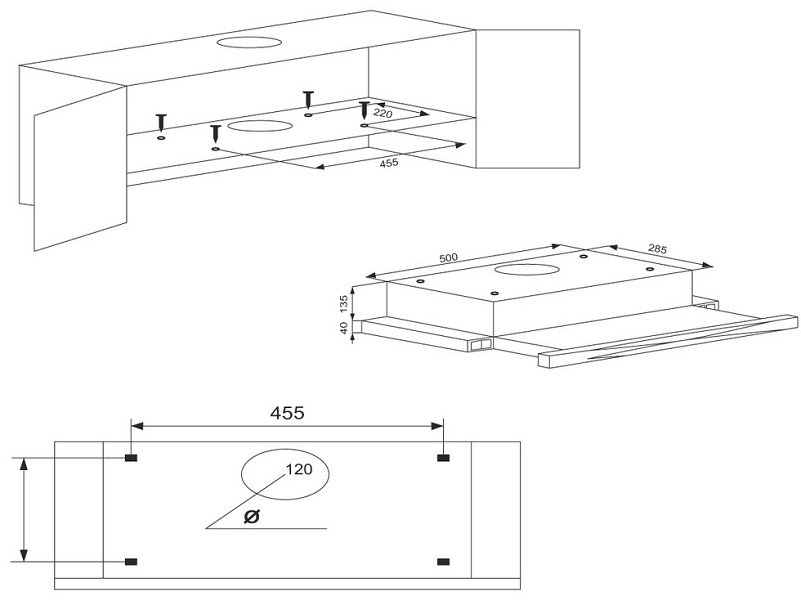 220
455
500
285
135
40
455
120
Ø