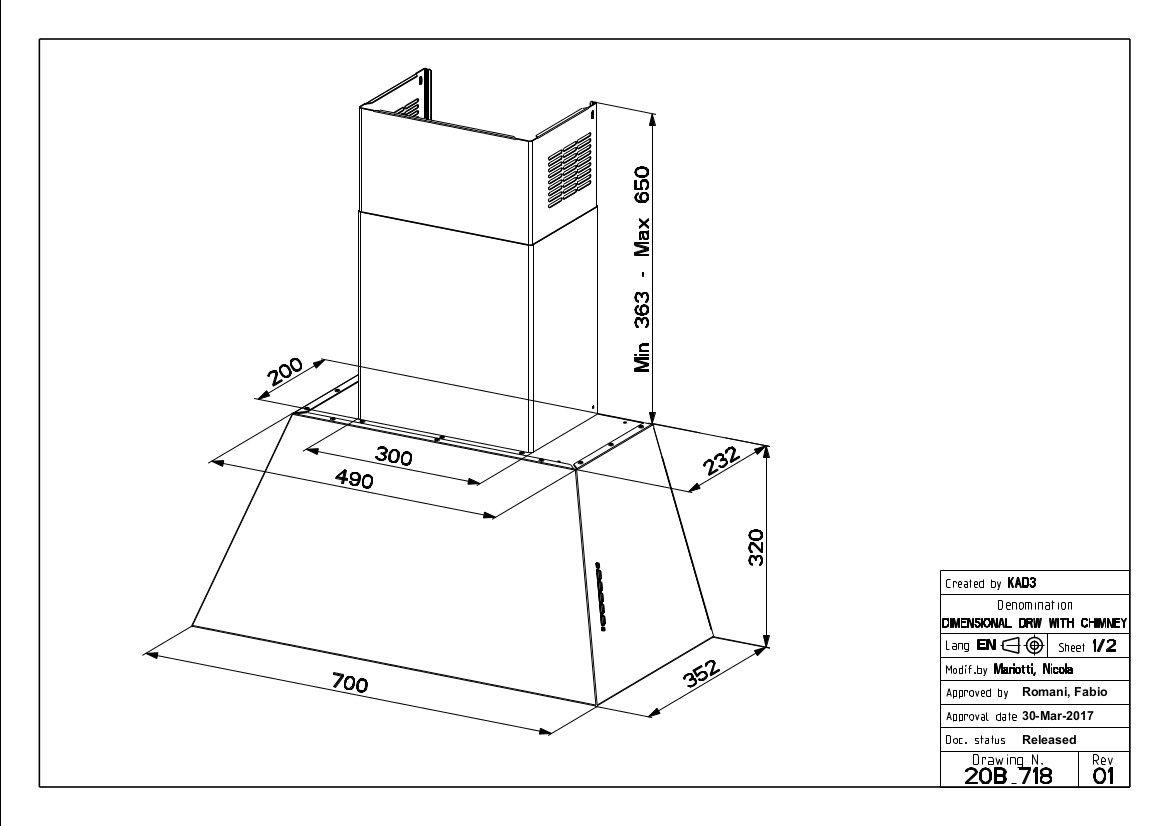 Min 363 - Max 650

200

300

490

232

320

700

352

Created by KAD3
Denomination
DIMENSIONAL DRW WITH CHIMNEY
Lang EN Sheet 1/2
Modif.by Mariotti, Nicola
Approved by Romani, Fabio
Approval date 30-Mar-2017
Doc. status Released
Drawing N. 20B_718
Rev 01