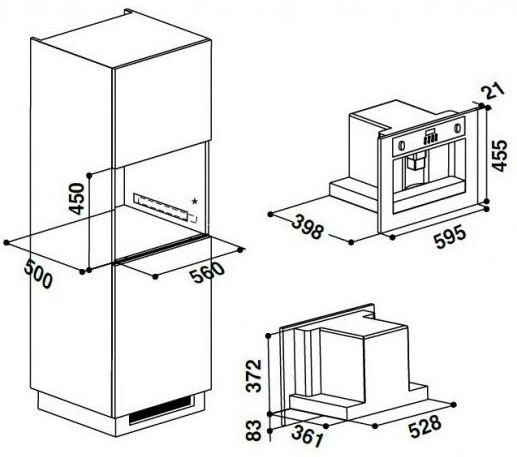 450
★
500
560
21
455
398
595
372
83
361
528