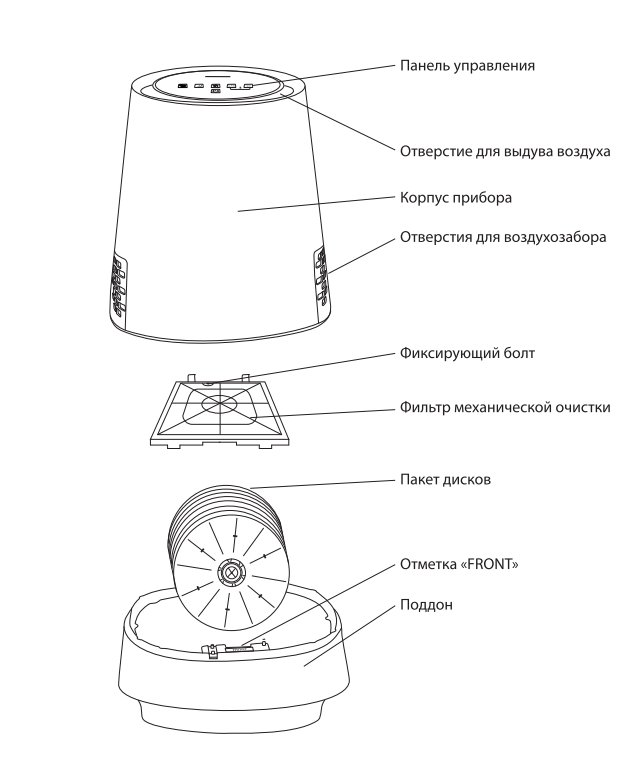 Панель управления

Отверстие для выдува воздуха

Корпус прибора

Отверстия для воздухозабора

Фиксирующий болт

Фильтр механической очистки

Пакет дисков

Отметка «FRONT»

Поддон