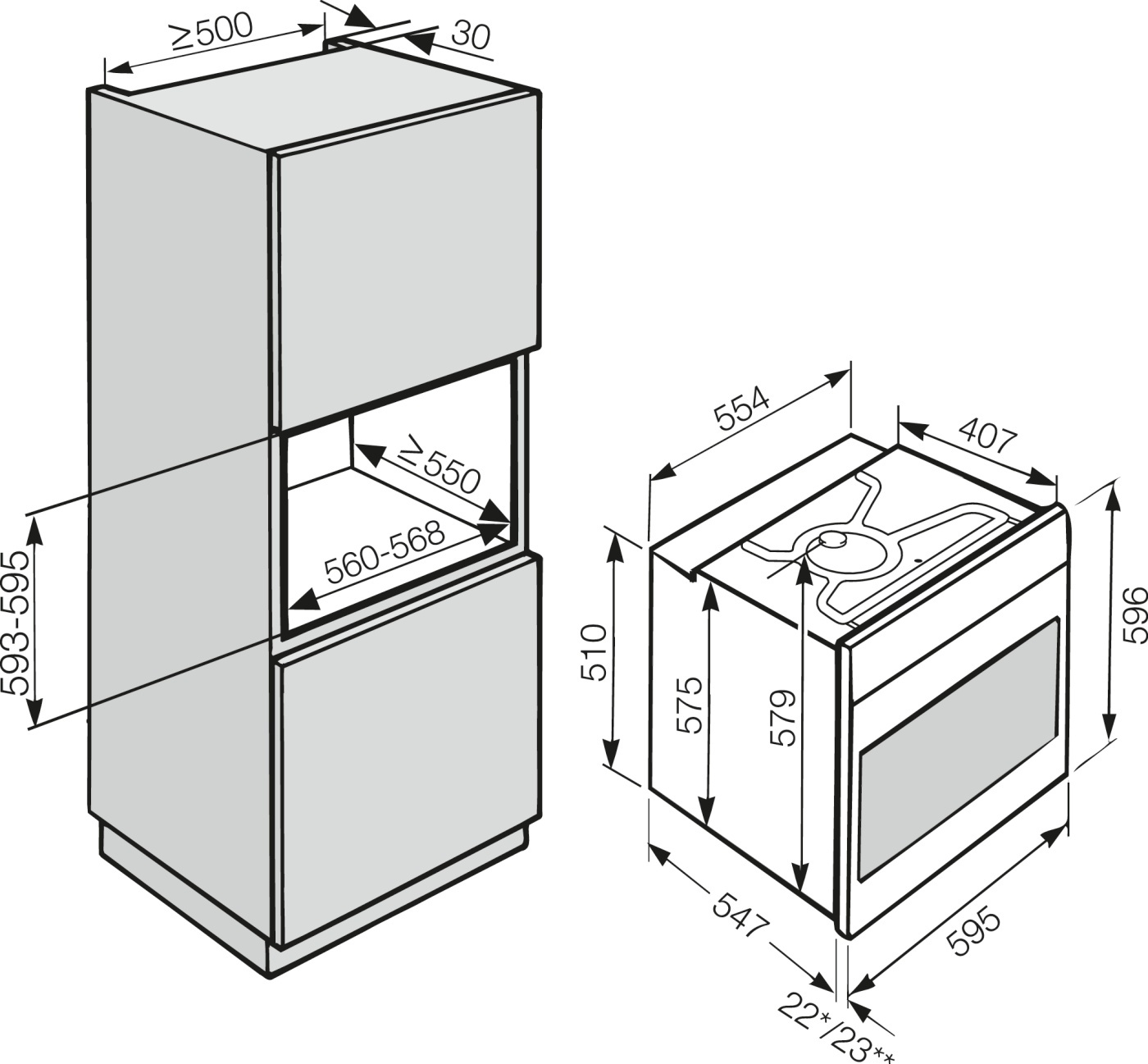 ≥500
30
≥550
560-568
593-595
554
407
510
575
579
596
547
595
22*/23**