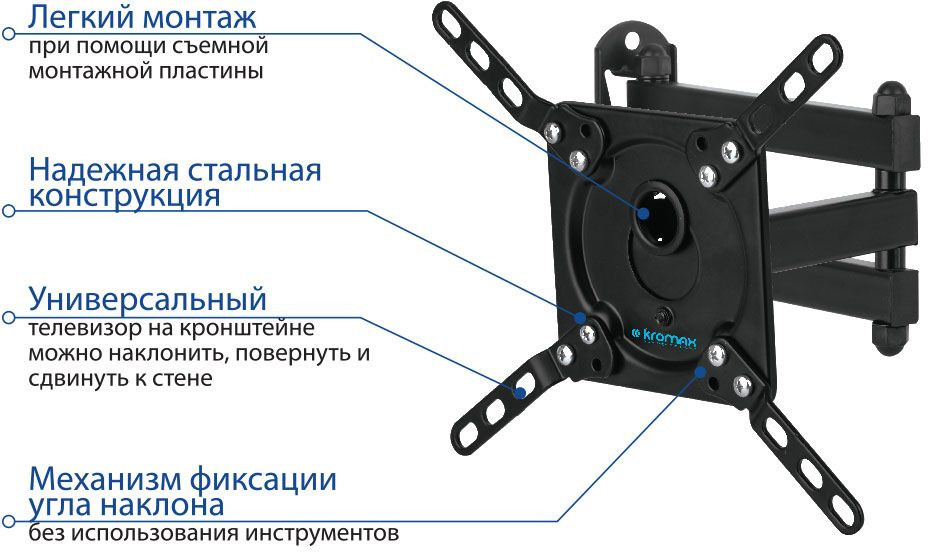 Легкий монтаж
при помощи съемной монтажной пластины

Надежная стальная конструкция

Универсальный
телевизор на кронштейне можно наклонить, повернуть и сдвинуть к стене

Механизм фиксации угла наклона
без использования инструментов

kromax