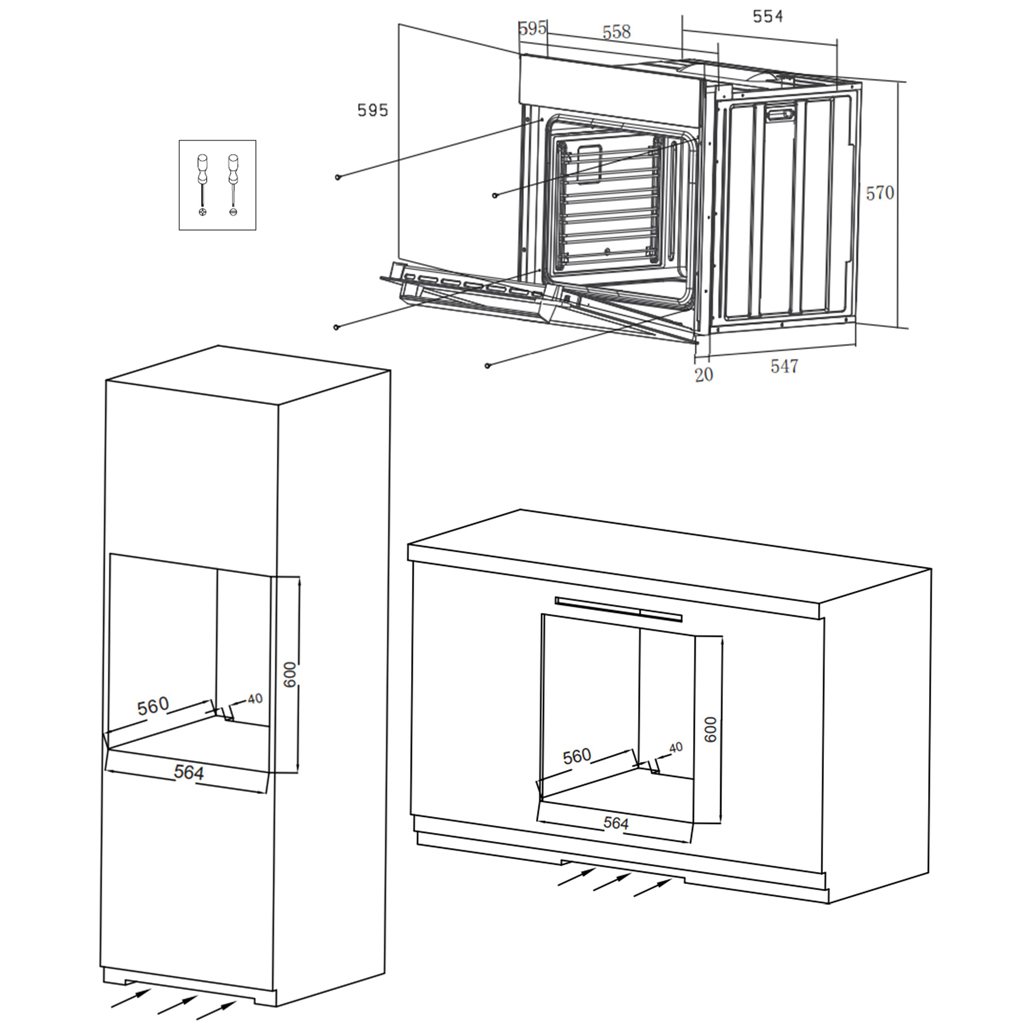 595
558
554
595
570
20
547
560
40
600
564
560
40
600
564