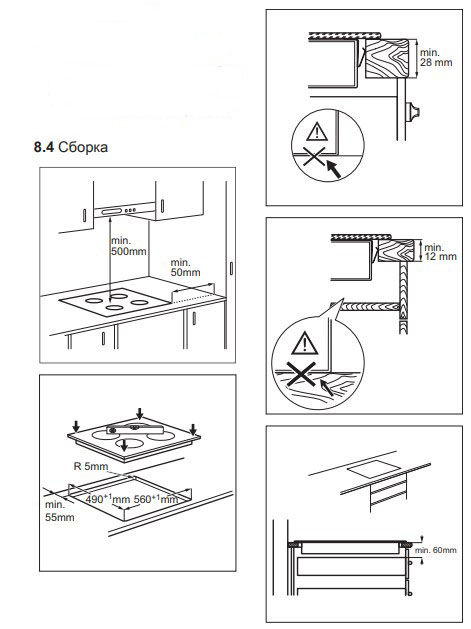 8.4 Сборка

min. 500mm

min. 50mm

R 5mm

min. 55mm

$490^{+1}$mm

$560^{+1}$mm

min. 28 mm

min. 12 mm

min. 60mm