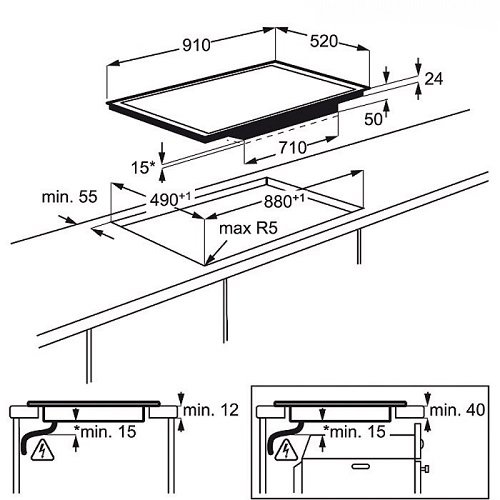 910
520
24
50
710
15*
min. 55
$490^{+1}$
$880^{+1}$
max R5
min. 12
*min. 15
min. 40
*min. 15