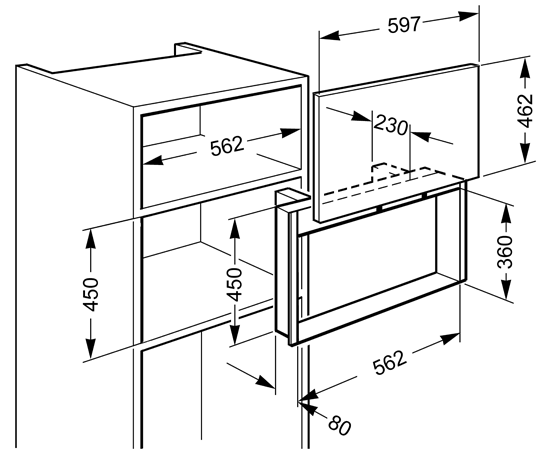 597
462
230
562
360
450
450
562
80