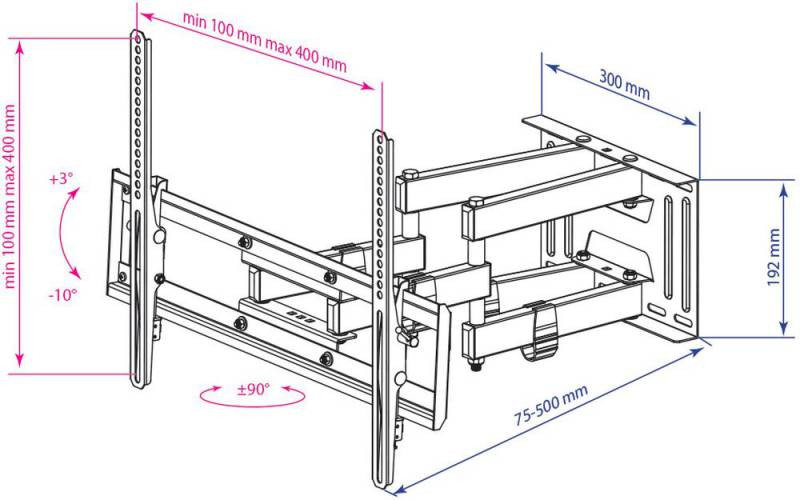 min 100 mm max 400 mm

min 100 mm max 400 mm

300 mm

+3°

-10°

192 mm

±90°

75-500 mm