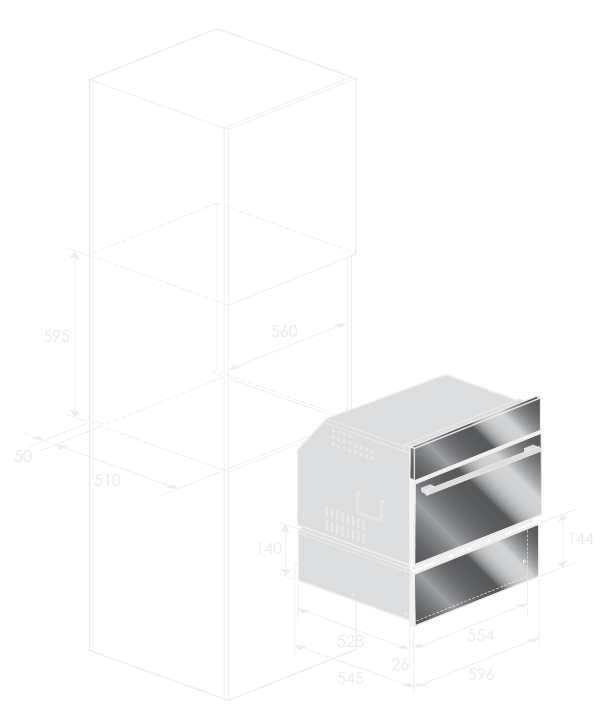 595

560

50

510

140

144

528

554

26

545

596