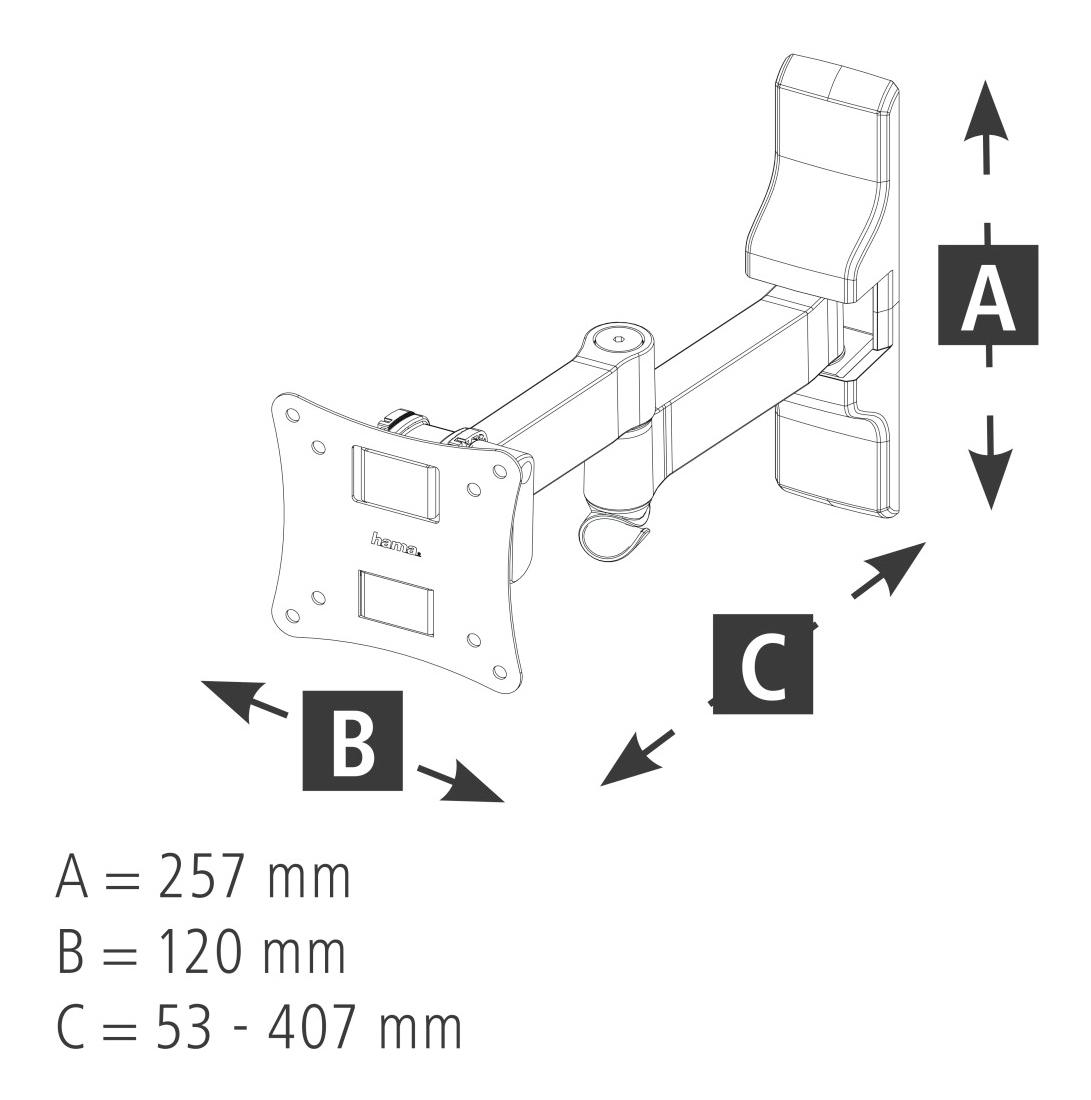 A

hama

C

B

A = 257 mm
B = 120 mm
C = 53 - 407 mm