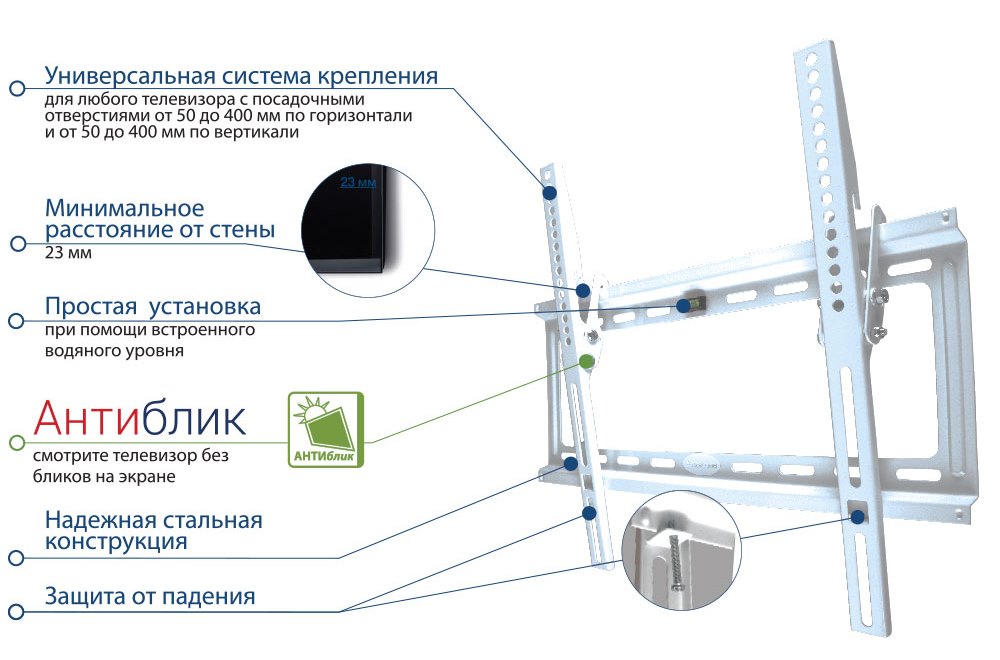 Универсальная система крепления
для любого телевизора с посадочными отверстиями от 50 до 400 мм по горизонтали и от 50 до 400 мм по вертикали

23 мм

Минимальное расстояние от стены
23 мм

Простая установка
при помощи встроенного водяного уровня

Антиблик
смотрите телевизор без бликов на экране

АНТИблик

Надежная стальная конструкция

Защита от падения