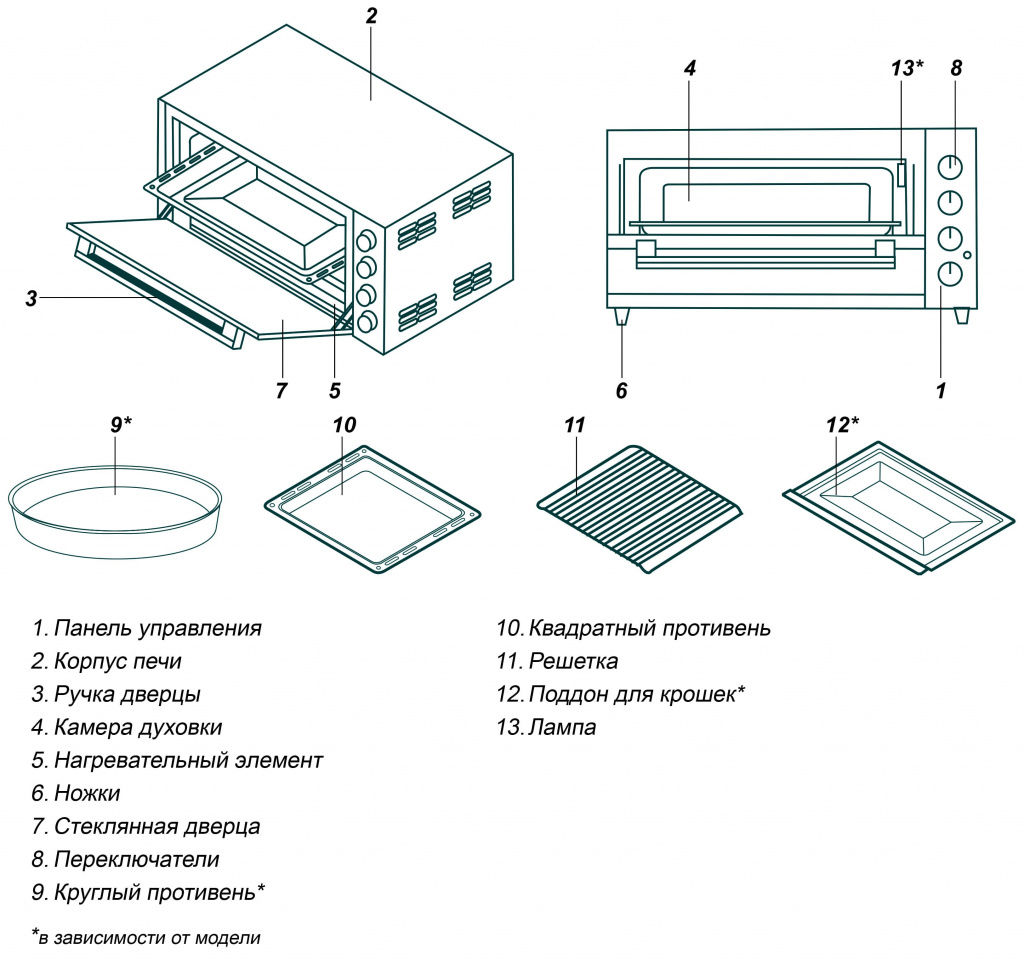 2
4
13*
8
3
7
5
6
1
9*
10
11
12*

1. Панель управления
2. Корпус печи
3. Ручка дверцы
4. Камера духовки
5. Нагревательный элемент
6. Ножки
7. Стеклянная дверца
8. Переключатели
9. Круглый противень*

10. Квадратный противень
11. Решетка
12. Поддон для крошек*
13. Лампа

*в зависимости от модели