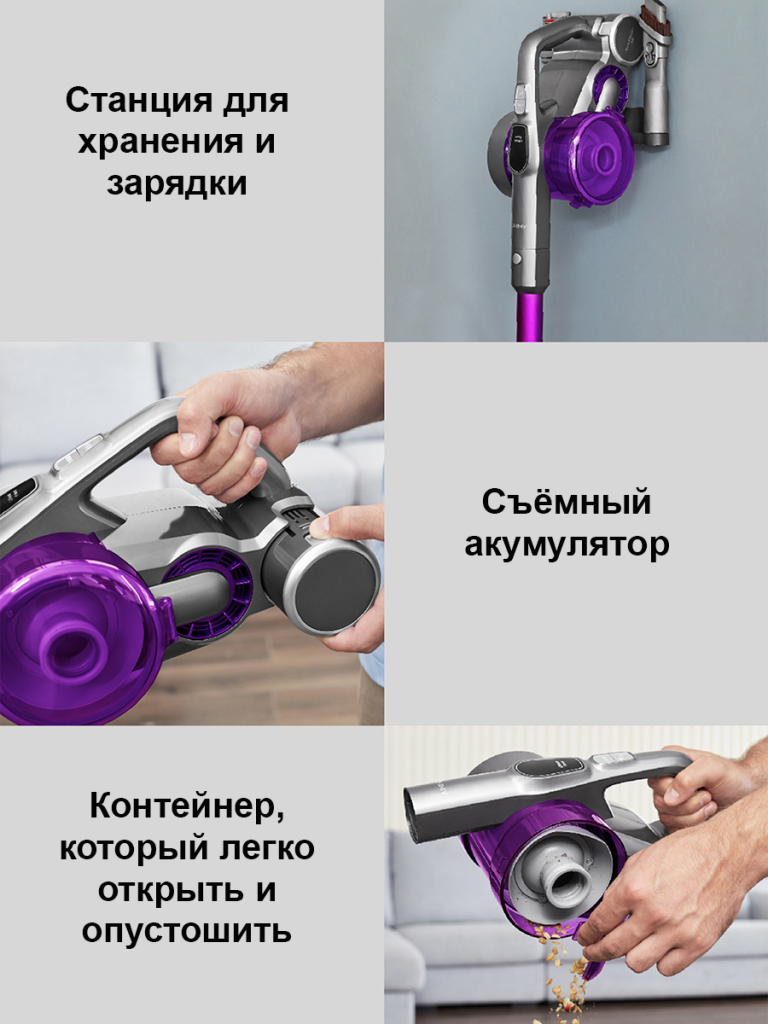 Станция для хранения и зарядки

Съёмный акумулятор

Контейнер, который легко открыть и опустошить