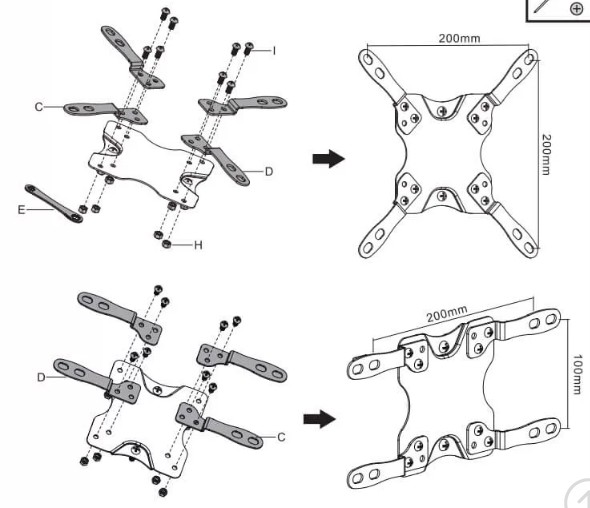 I
C
D
E
H
200mm
200mm
D
C
200mm
100mm